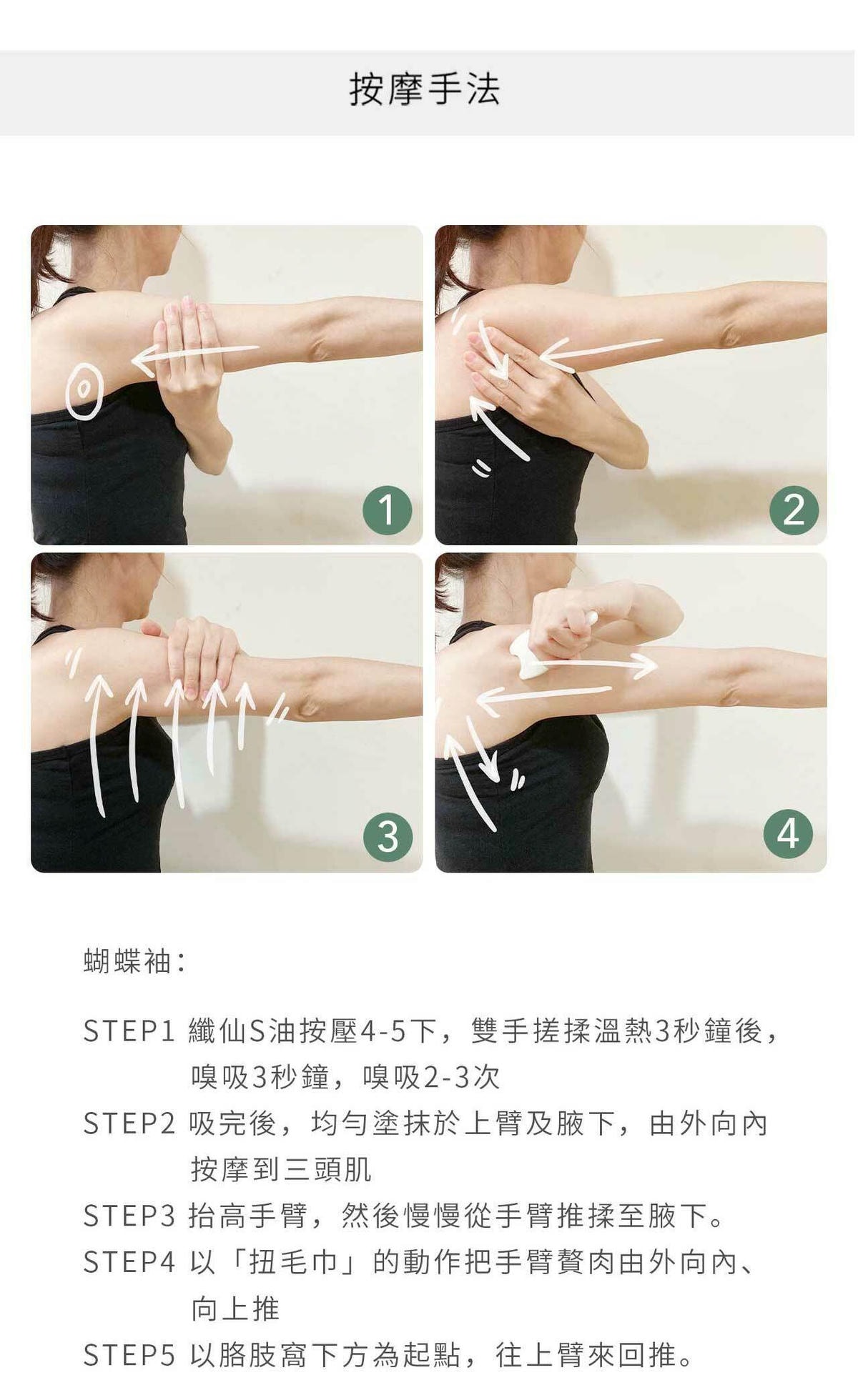 按摩手法

1

2

3

4

蝴蝶袖：

STEP1 纖仙S油按壓4-5下，雙手搓揉溫熱3秒鐘後，嗅吸3秒鐘，嗅吸2-3次

STEP2 吸完後，均勻塗抹於上臂及腋下，由外向內按摩到三頭肌

STEP3 抬高手臂，然後慢慢從手臂推揉至腋下。

STEP4 以「扭毛巾」的動作把手臂贅肉由外向內、向上推

STEP5 以胳肢窩下方為起點，往上臂來回推。